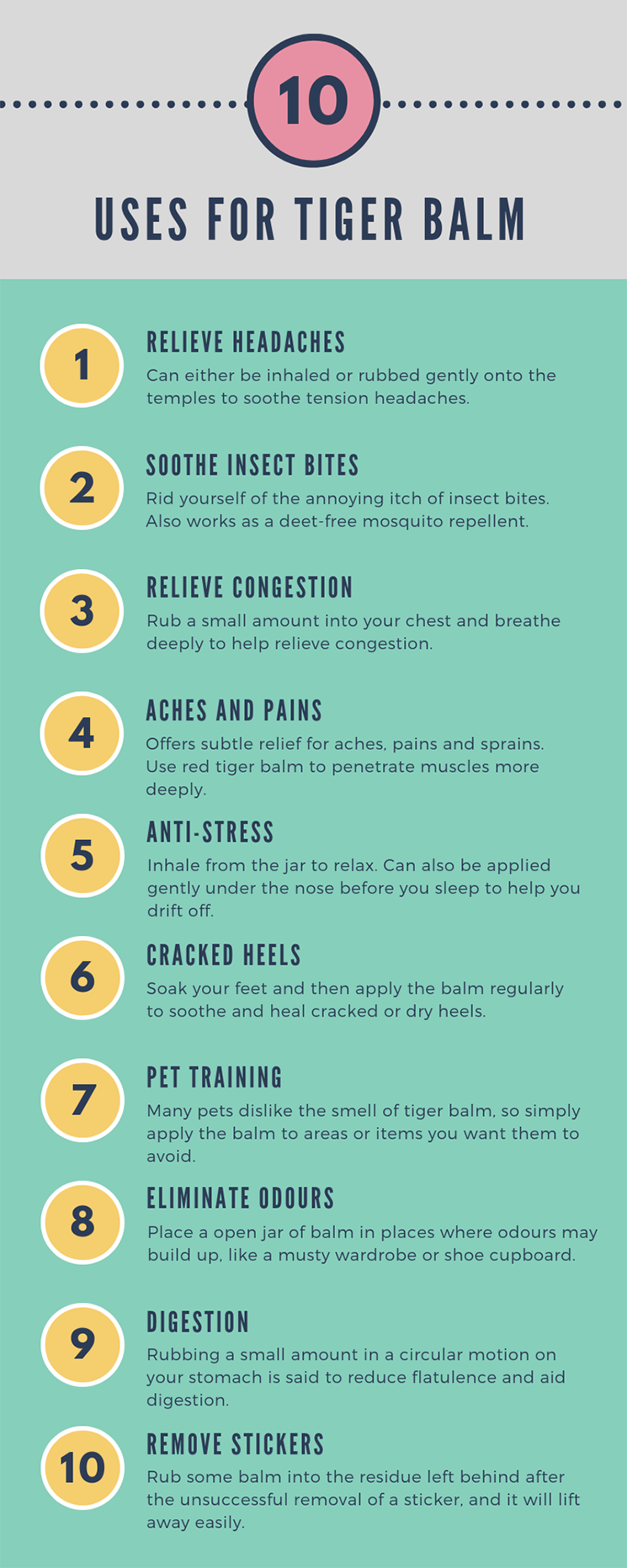 10

USES FOR TIGER BALM

1

RELIEVE HEADACHES

Can either be inhaled or rubbed gently onto the temples to soothe tension headaches.

2

SOOTHE INSECT BITES

Rid yourself of the annoying itch of insect bites. Also works as a deet-free mosquito repellent.

3

RELIEVE CONGESTION

Rub a small amount into your chest and breathe deeply to help relieve congestion.

4

ACHES AND PAINS

Offers subtle relief for aches, pains and sprains. Use red tiger balm to penetrate muscles more deeply.

5

ANTI-STRESS

Inhale from the jar to relax. Can also be applied gently under the nose before you sleep to help you drift off.

6

CRACKED HEELS

Soak your feet and then apply the balm regularly to soothe and heal cracked or dry heels.

7

PET TRAINING

Many pets dislike the smell of tiger balm, so simply apply the balm to areas or items you want them to avoid.

8

ELIMINATE ODOURS

Place a open jar of balm in places where odours may build up, like a musty wardrobe or shoe cupboard.

9

DIGESTION

Rubbing a small amount in a circular motion on your stomach is said to reduce flatulence and aid digestion.

10

REMOVE STICKERS

Rub some balm into the residue left behind after the unsuccessful removal of a sticker, and it will lift away easily.